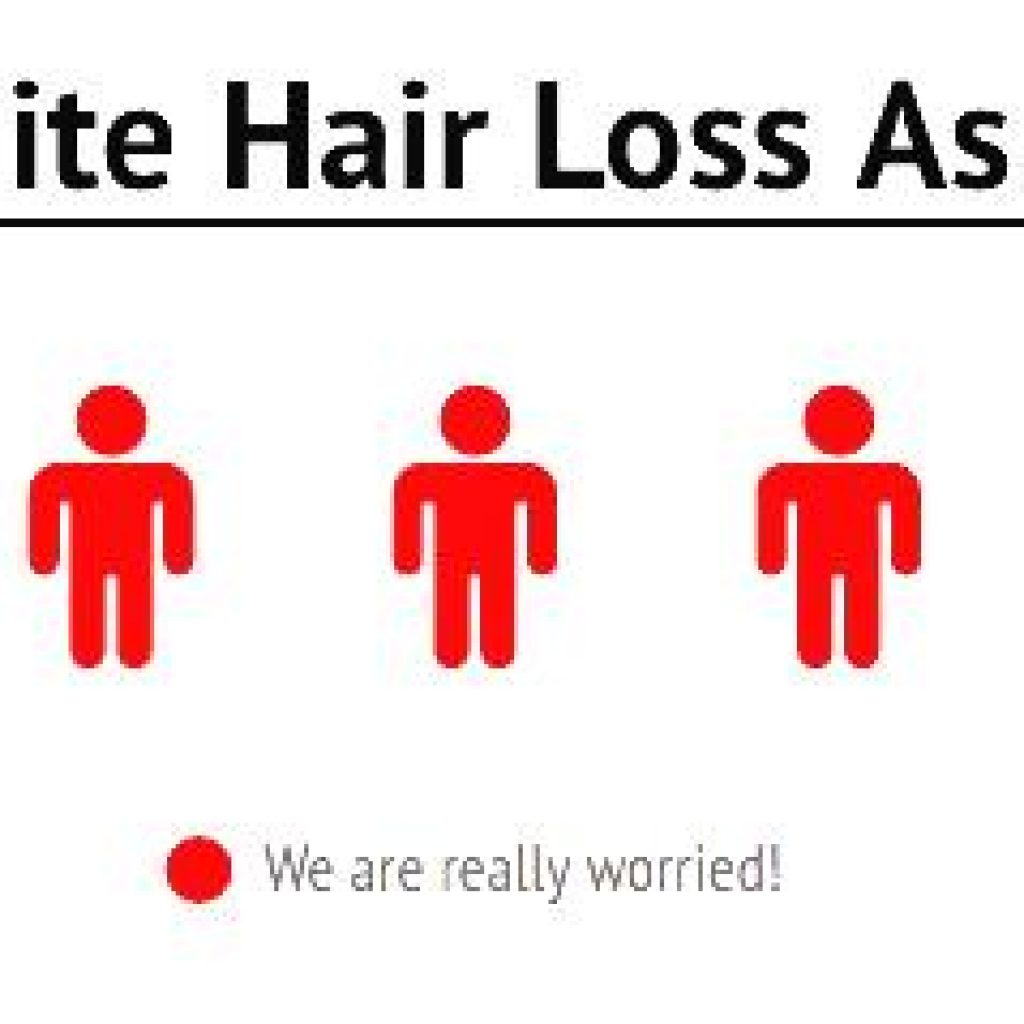 ite Hair Loss As

We are really worried!